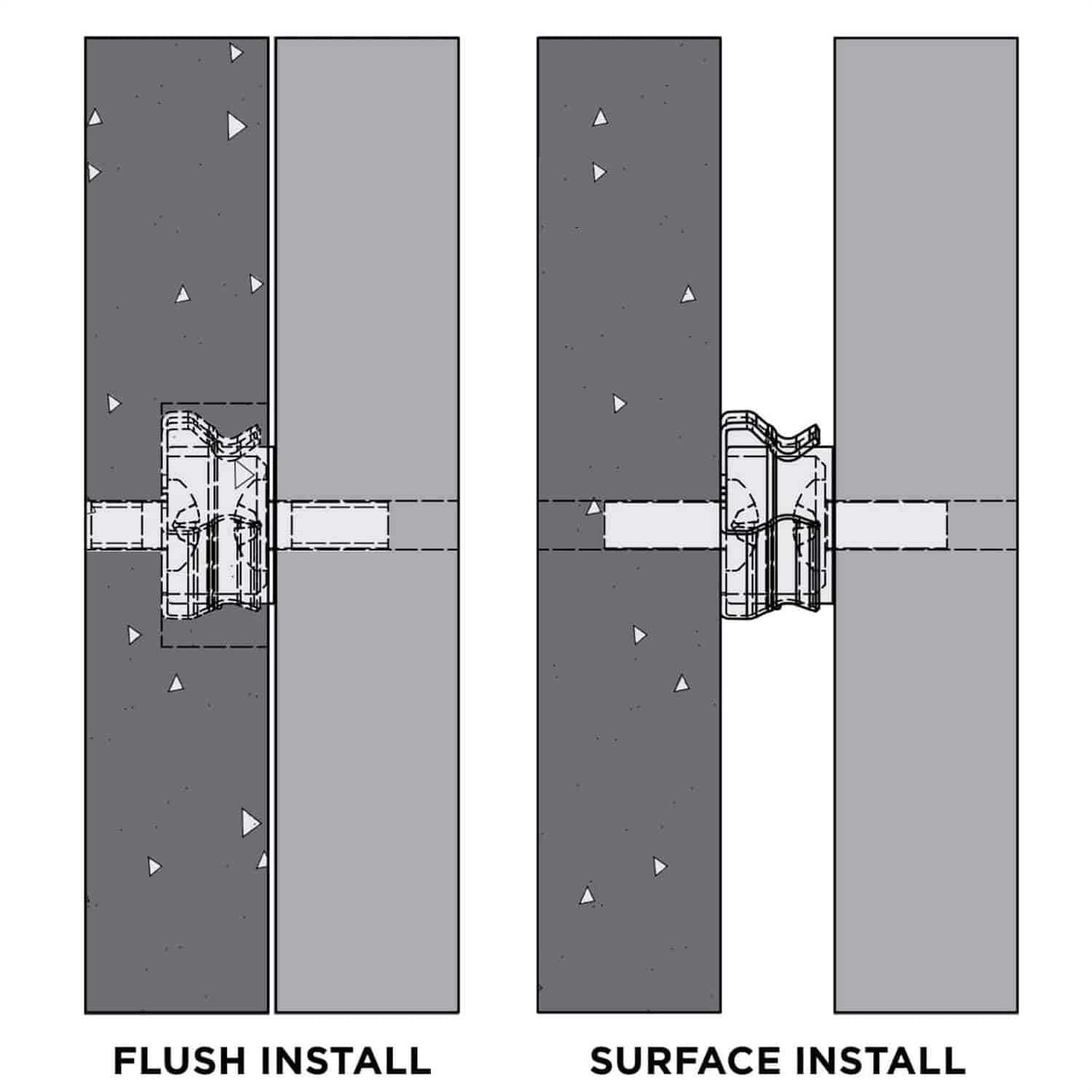 FLUSH INSTALL

SURFACE INSTALL